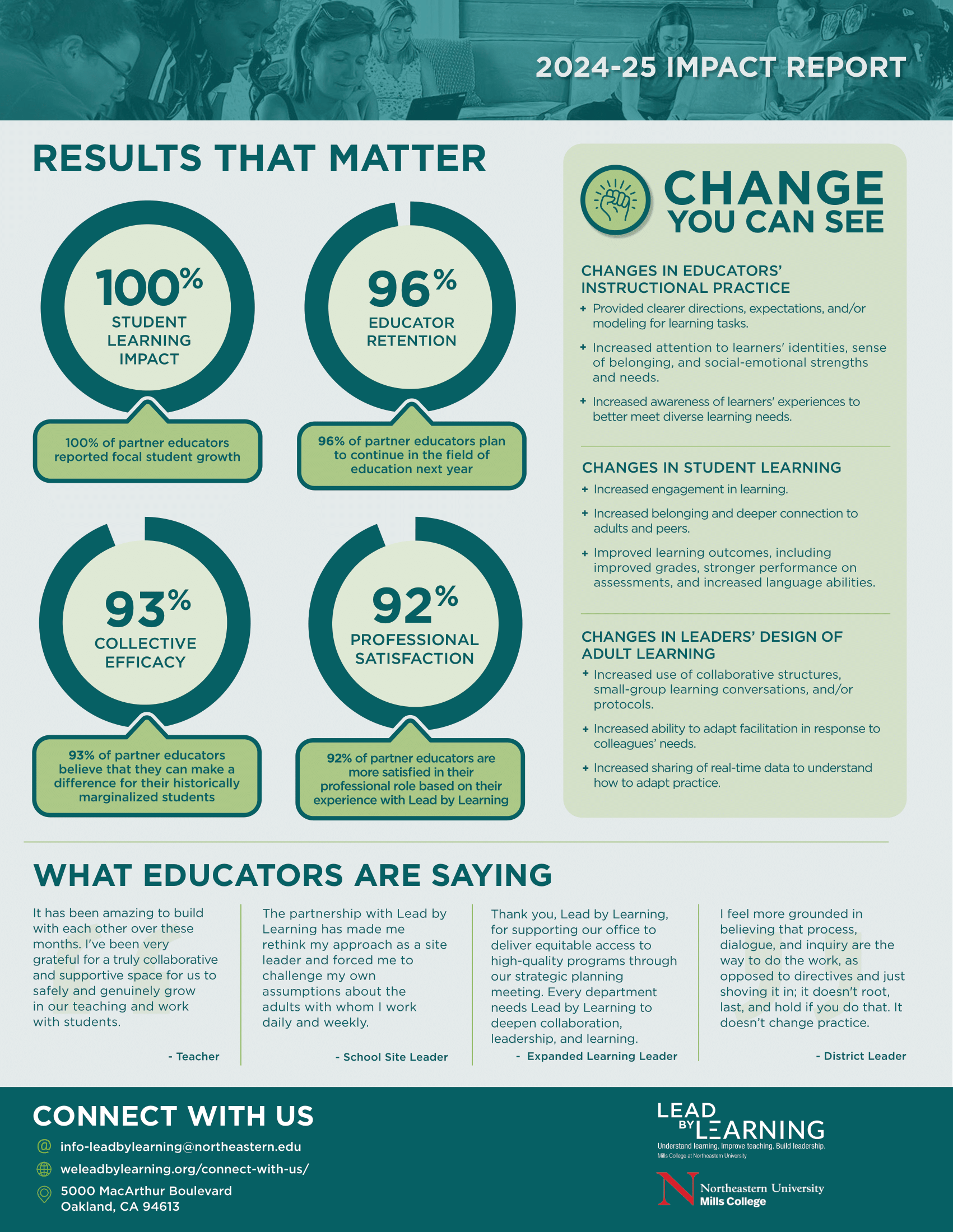 2024-25 IMPACT REPORT

RESULTS THAT MATTER

100% STUDENT LEARNING IMPACT

100% of partner educators reported focal student growth

96% EDUCATOR RETENTION

96% of partner educators plan to continue in the field of education next year

93% COLLECTIVE EFFICACY

93% of partner educators believe that they can make a difference for their historically marginalized students

92% PROFESSIONAL SATISFACTION

92% of partner educators are more satisfied in their professional role based on their experience with Lead by Learning

CHANGE YOU CAN SEE

CHANGES IN EDUCATORS' INSTRUCTIONAL PRACTICE

+ Provided clearer directions, expectations, and/or modeling for learning tasks.

+ Increased attention to learners' identities, sense of belonging, and social-emotional strengths and needs.

+ Increased awareness of learners' experiences to better meet diverse learning needs.

CHANGES IN STUDENT LEARNING

+ Increased engagement in learning.

+ Increased belonging and deeper connection to adults and peers.

+ Improved learning outcomes, including improved grades, stronger performance on assessments, and increased language abilities.

CHANGES IN LEADERS' DESIGN OF ADULT LEARNING

+ Increased use of collaborative structures, small-group learning conversations, and/or protocols.

+ Increased ability to adapt facilitation in response to colleagues' needs.

+ Increased sharing of real-time data to understand how to adapt practice.

WHAT EDUCATORS ARE SAYING

It has been amazing to build with each other over these months. I've been very grateful for a truly collaborative and supportive space for us to safely and genuinely grow in our teaching and work with students.

- Teacher

The partnership with Lead by Learning has made me rethink my approach as a site leader and forced me to challenge my own assumptions about the adults with whom I work daily and weekly.

- School Site Leader

Thank you, Lead by Learning, for supporting our office to deliver equitable access to high-quality programs through our strategic planning meeting. Every department needs Lead by Learning to deepen collaboration, leadership, and learning.

- Expanded Learning Leader

I feel more grounded in believing that process, dialogue, and inquiry are the way to do the work, as opposed to directives and just shoving it in; it doesn't root, last, and hold if you do that. It doesn't change practice.

- District Leader

CONNECT WITH US

info-leadbylearning@northeastern.edu

weleadbylearning.org/connect-with-us/

5000 MacArthur Boulevard
Oakland, CA 94613

LEAD BY LEARNING
Understand learning. Improve teaching. Build leadership.
Mills College at Northeastern University

Northeastern University
Mills College